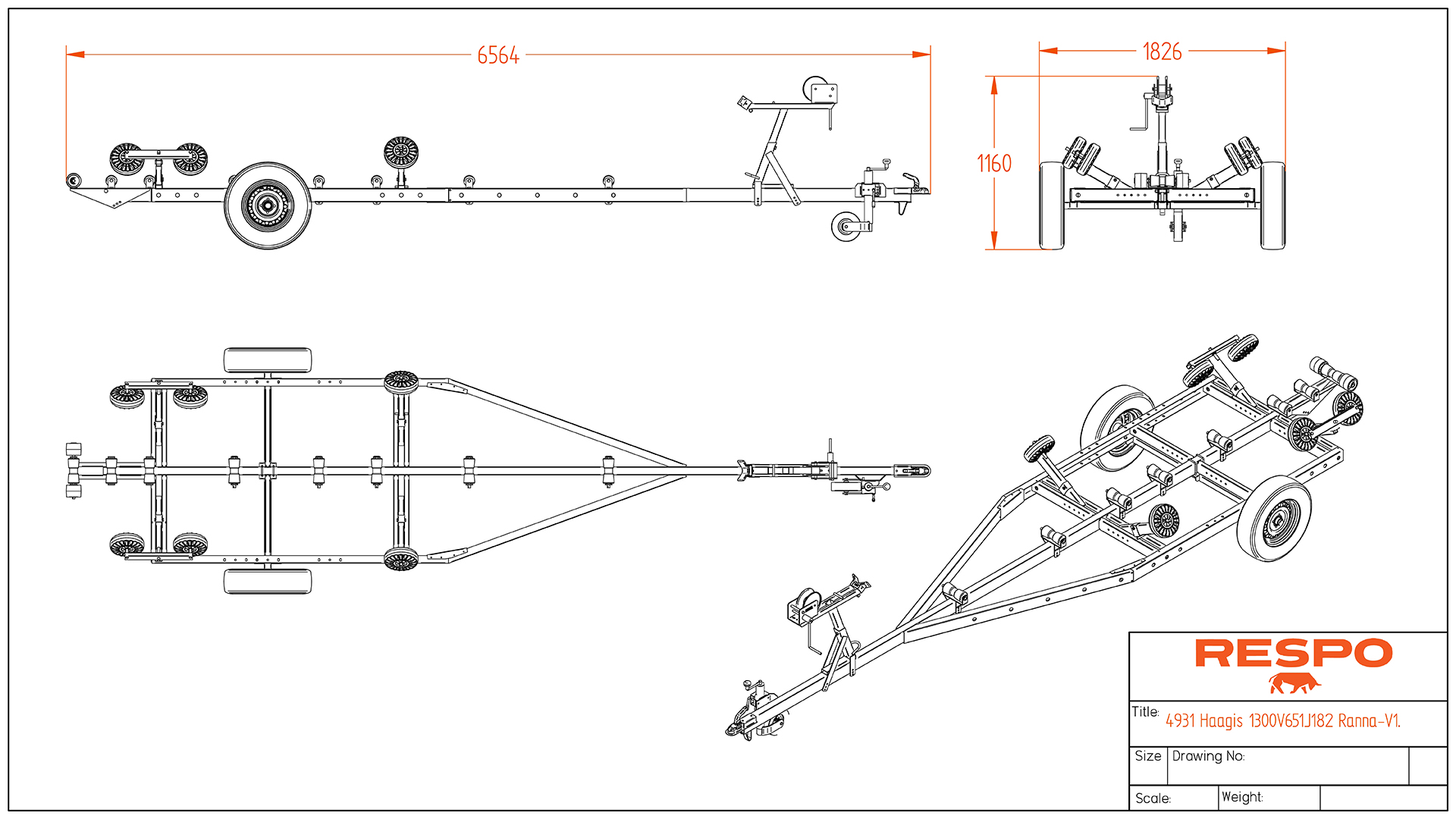 6564

1826

1160

RESPO

Title: 4931 Haagis 1300V651J182 Ranna-V1.

Size Drawing No:

Scale: Weight: